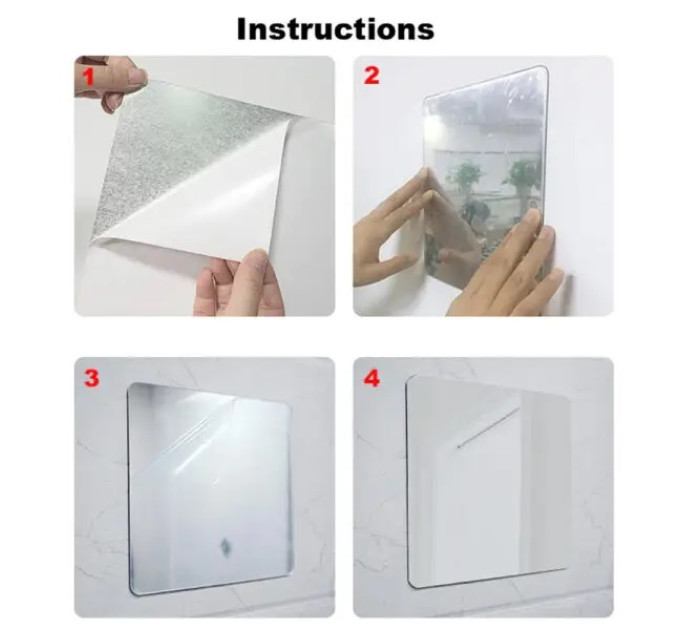 Instructions

1

2

3

4