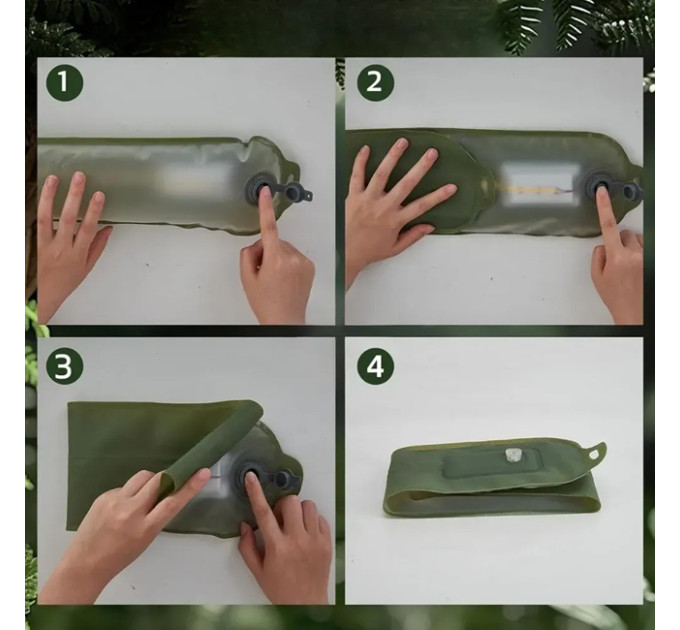 1
2
3
4